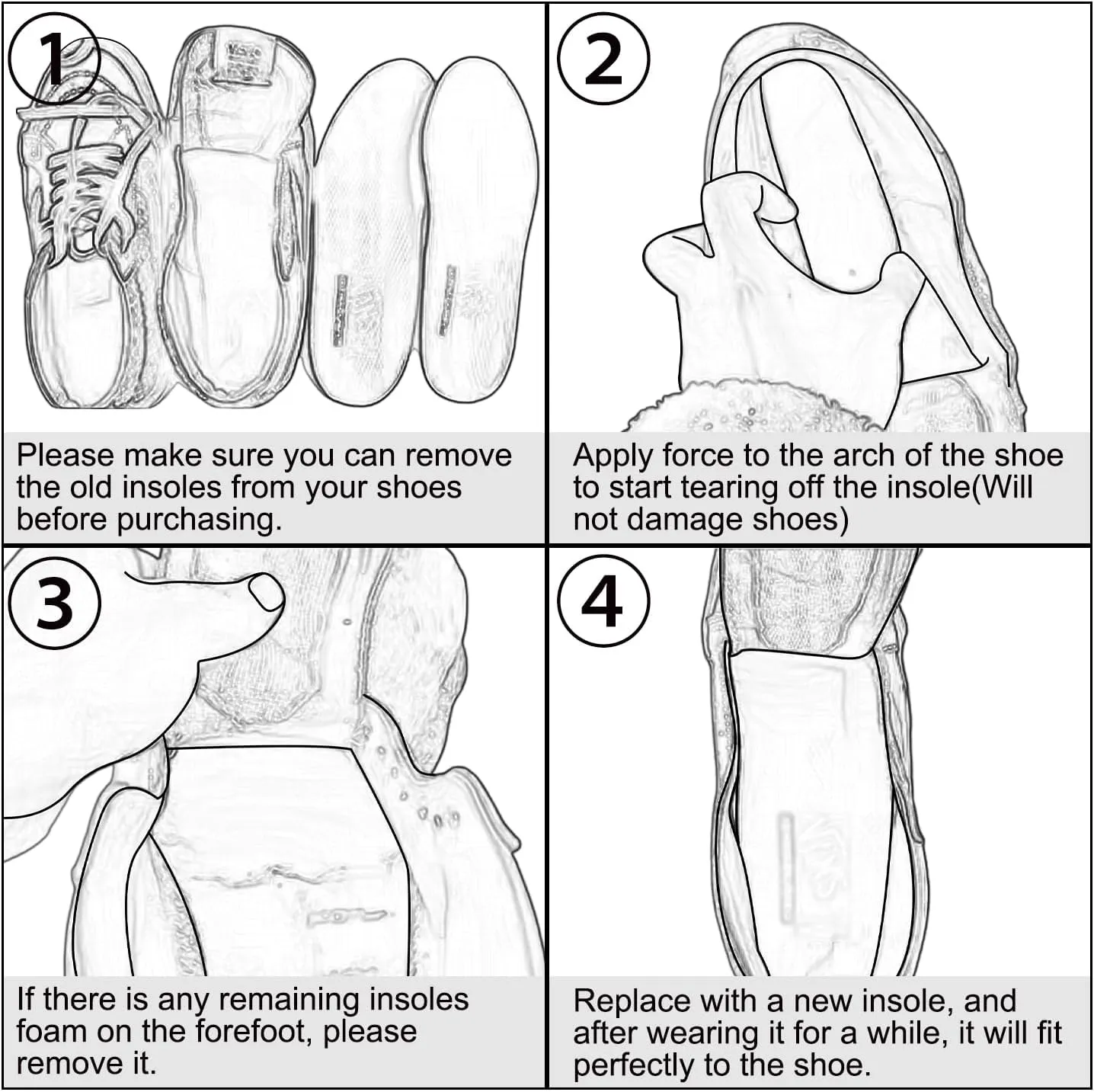 1

Please make sure you can remove the old insoles from your shoes before purchasing.

2

Apply force to the arch of the shoe to start tearing off the insole(Will not damage shoes)

3

If there is any remaining insoles foam on the forefoot, please remove it.

4

Replace with a new insole, and after wearing it for a while, it will fit perfectly to the shoe.